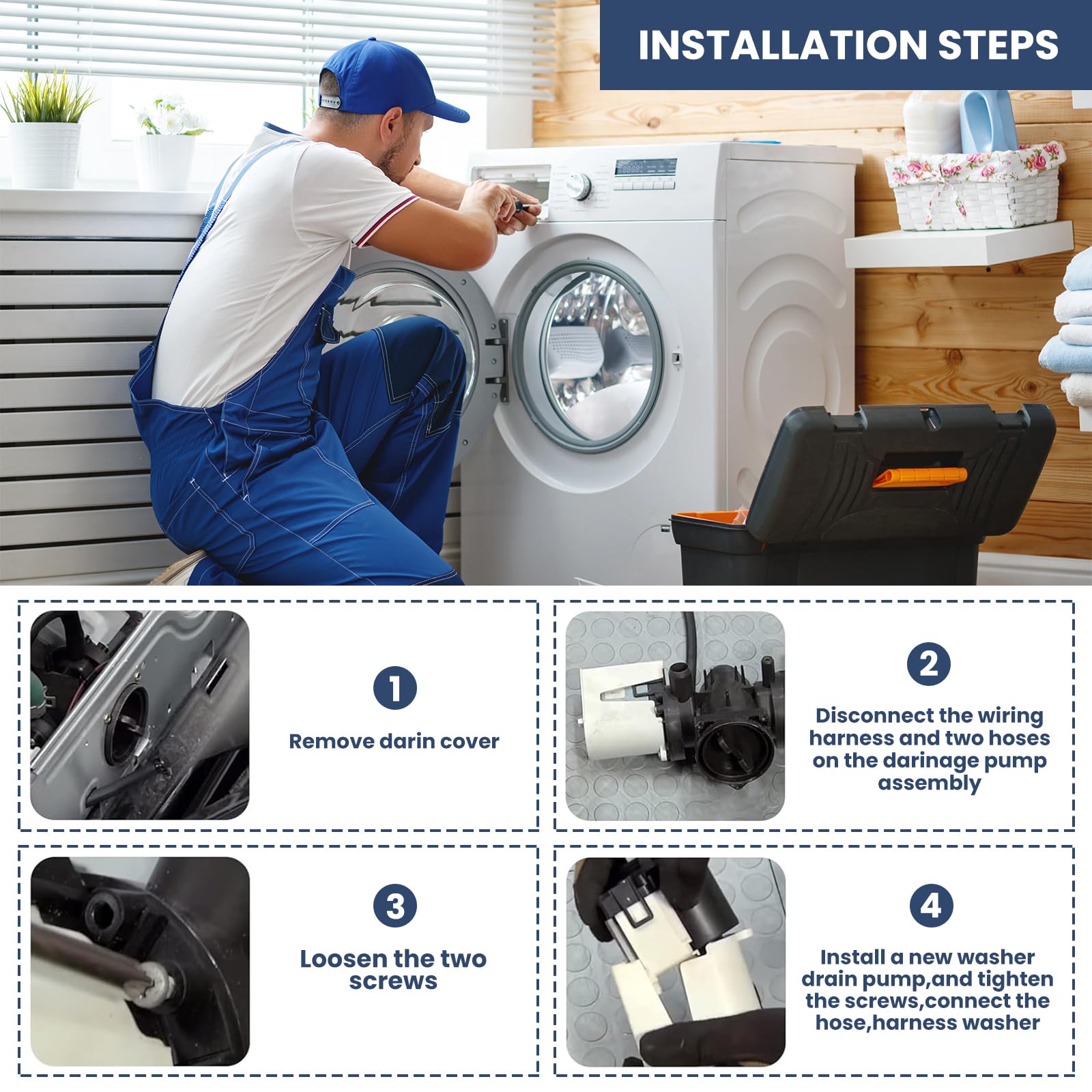 INSTALLATION STEPS

1

Remove darin cover

2

Disconnect the wiring harness and two hoses on the darinage pump assembly

3

Loosen the two screws

4

Install a new washer drain pump,and tighten the screws,connect the hose,harness washer