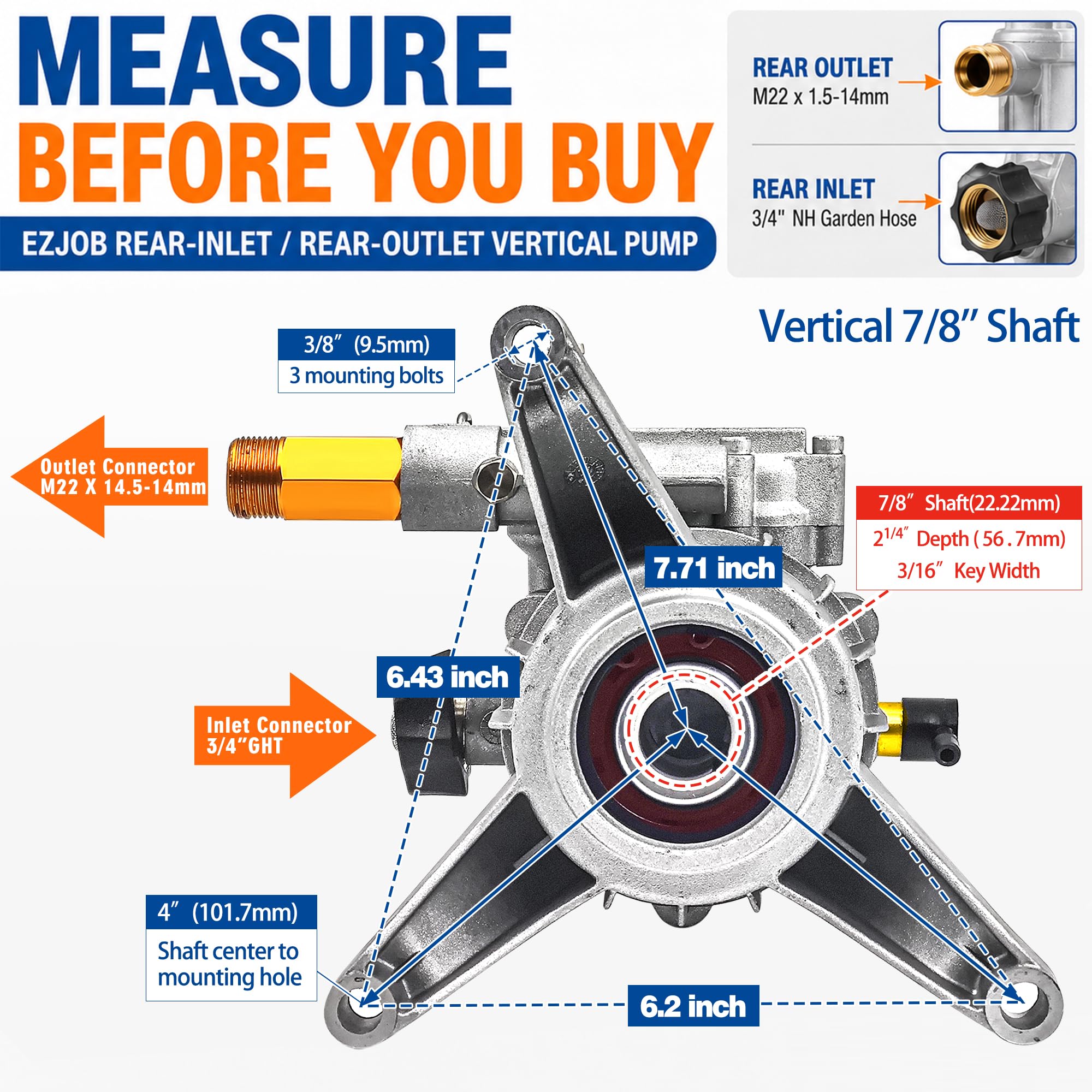 MEASURE BEFORE YOU BUY

EZJOB REAR-INLET / REAR-OUTLET VERTICAL PUMP

REAR OUTLET
M22 x 1.5-14mm

REAR INLET
3/4" NH Garden Hose

Vertical 7/8" Shaft

3/8" (9.5mm)
3 mounting bolts

Outlet Connector
M22 X 14.5-14mm

7/8" Shaft(22.22mm)
$2^{1/4}$" Depth ( 56 . 7mm)
3/16" Key Width

7.71 inch

6.43 inch

Inlet Connector
3/4"GHT

4" (101.7mm)
Shaft center to mounting hole

6.2 inch